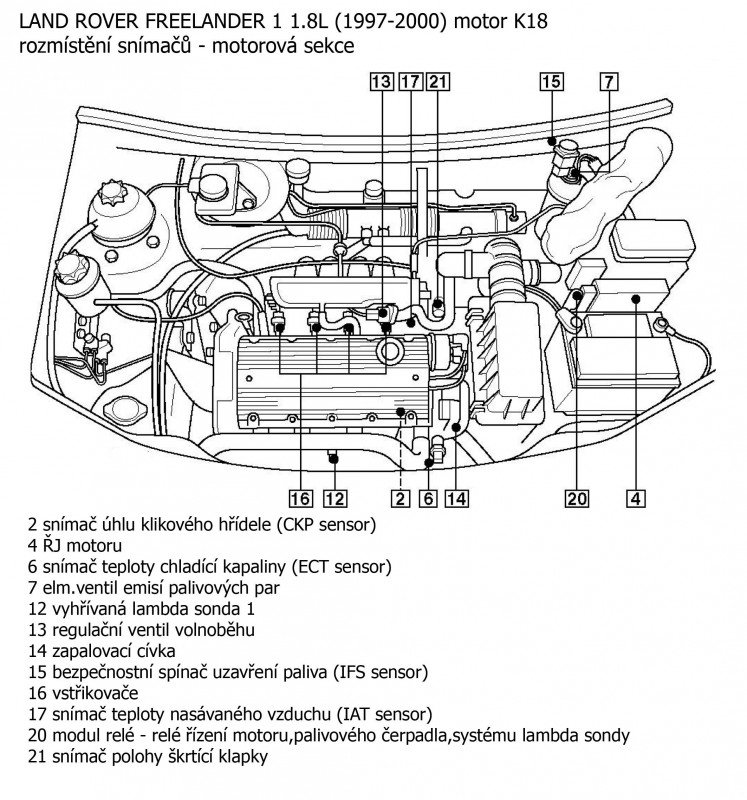 LAND ROVER FREELANDER 1 1.8L (1997-2000) motor K18
rozmístění snímačů - motorová sekce

13 17 21 15 7

16 12 2 6 14 20 4

2 snímač úhlu klikového hřídele (CKP sensor)
4 ŘJ motoru
6 snímač teploty chladící kapaliny (ECT sensor)
7 elm.ventil emisí palivových par
12 vyhřívaná lambda sonda 1
13 regulační ventil volnoběhu
14 zapalovací cívka
15 bezpečnostní spínač uzavření paliva (IFS sensor)
16 vstřikovače
17 snímač teploty nasávaného vzduchu (IAT sensor)
20 modul relé - relé řízení motoru,palivového čerpadla,systému lambda sondy
21 snímač polohy škrtící klapky