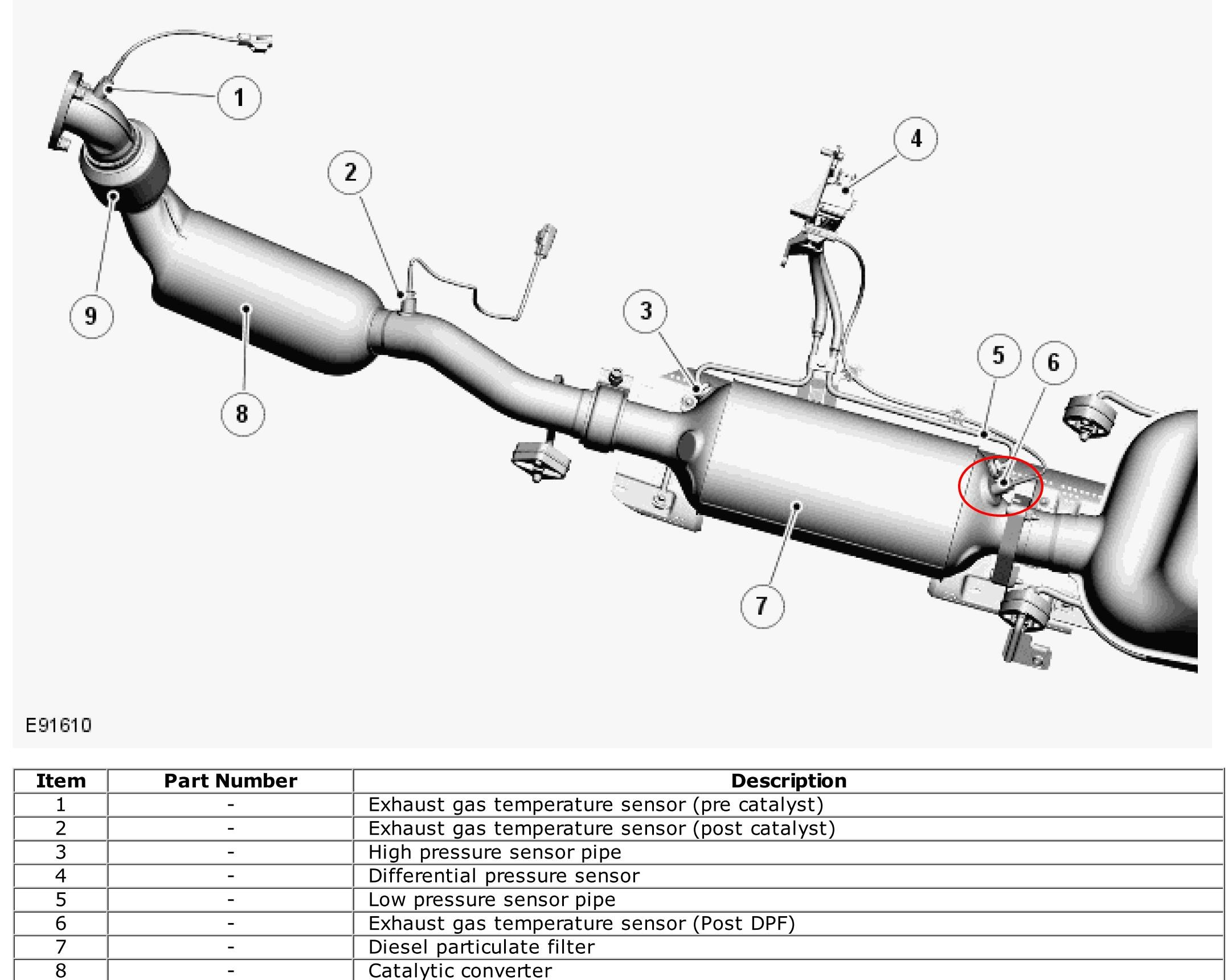 1
2
4
9
3
5
6
8
7

E91610

| Item | Part Number | Description |
|---|---|---|
| 1 | - | Exhaust gas temperature sensor (pre catalyst) |
| 2 | - | Exhaust gas temperature sensor (post catalyst) |
| 3 | - | High pressure sensor pipe |
| 4 | - | Differential pressure sensor |
| 5 | - | Low pressure sensor pipe |
| 6 | - | Exhaust gas temperature sensor (Post DPF) |
| 7 | - | Diesel particulate filter |
| 8 | - | Catalytic converter |