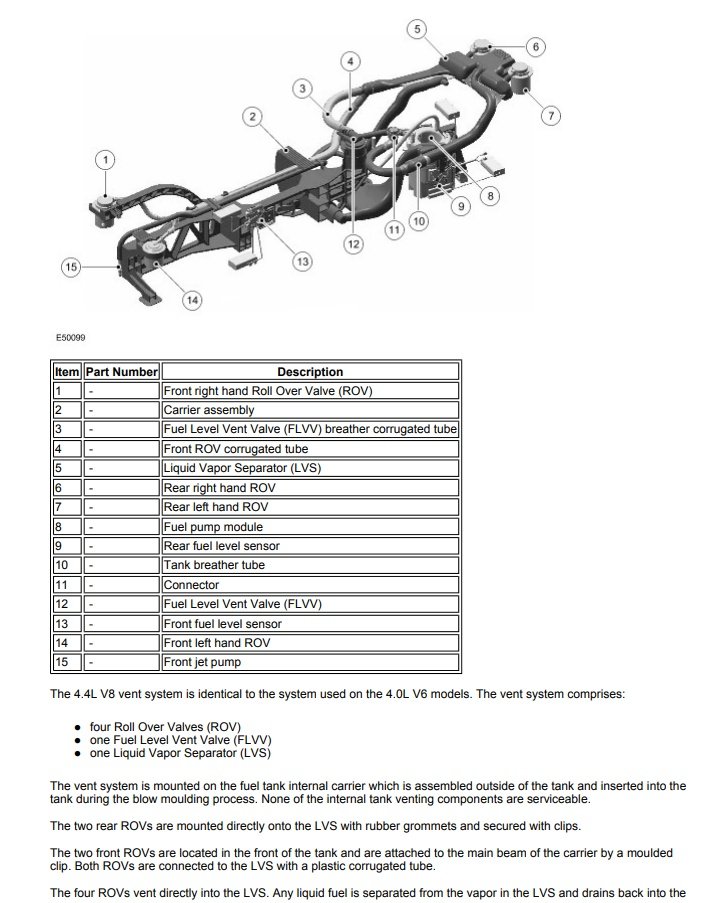 5
6
4
3
7
2
1
8
9
10
11
12
13
15
14

E50099

| Item | Part Number | Description |
|---|---|---|
| 1 | - | Front right hand Roll Over Valve (ROV) |
| 2 | - | Carrier assembly |
| 3 | - | Fuel Level Vent Valve (FLVV) breather corrugated tube |
| 4 | - | Front ROV corrugated tube |
| 5 | - | Liquid Vapor Separator (LVS) |
| 6 | - | Rear right hand ROV |
| 7 | - | Rear left hand ROV |
| 8 | - | Fuel pump module |
| 9 | - | Rear fuel level sensor |
| 10 | - | Tank breather tube |
| 11 | - | Connector |
| 12 | - | Fuel Level Vent Valve (FLVV) |
| 13 | - | Front fuel level sensor |
| 14 | - | Front left hand ROV |
| 15 | - | Front jet pump |

The 4.4L V8 vent system is identical to the system used on the 4.0L V6 models. The vent system comprises:

- four Roll Over Valves (ROV)
- one Fuel Level Vent Valve (FLVV)
- one Liquid Vapor Separator (LVS)

The vent system is mounted on the fuel tank internal carrier which is assembled outside of the tank and inserted into the tank during the blow moulding process. None of the internal tank venting components are serviceable.

The two rear ROVs are mounted directly onto the LVS with rubber grommets and secured with clips.

The two front ROVs are located in the front of the tank and are attached to the main beam of the carrier by a moulded clip. Both ROVs are connected to the LVS with a plastic corrugated tube.

The four ROVs vent directly into the LVS. Any liquid fuel is separated from the vapor in the LVS and drains back into the