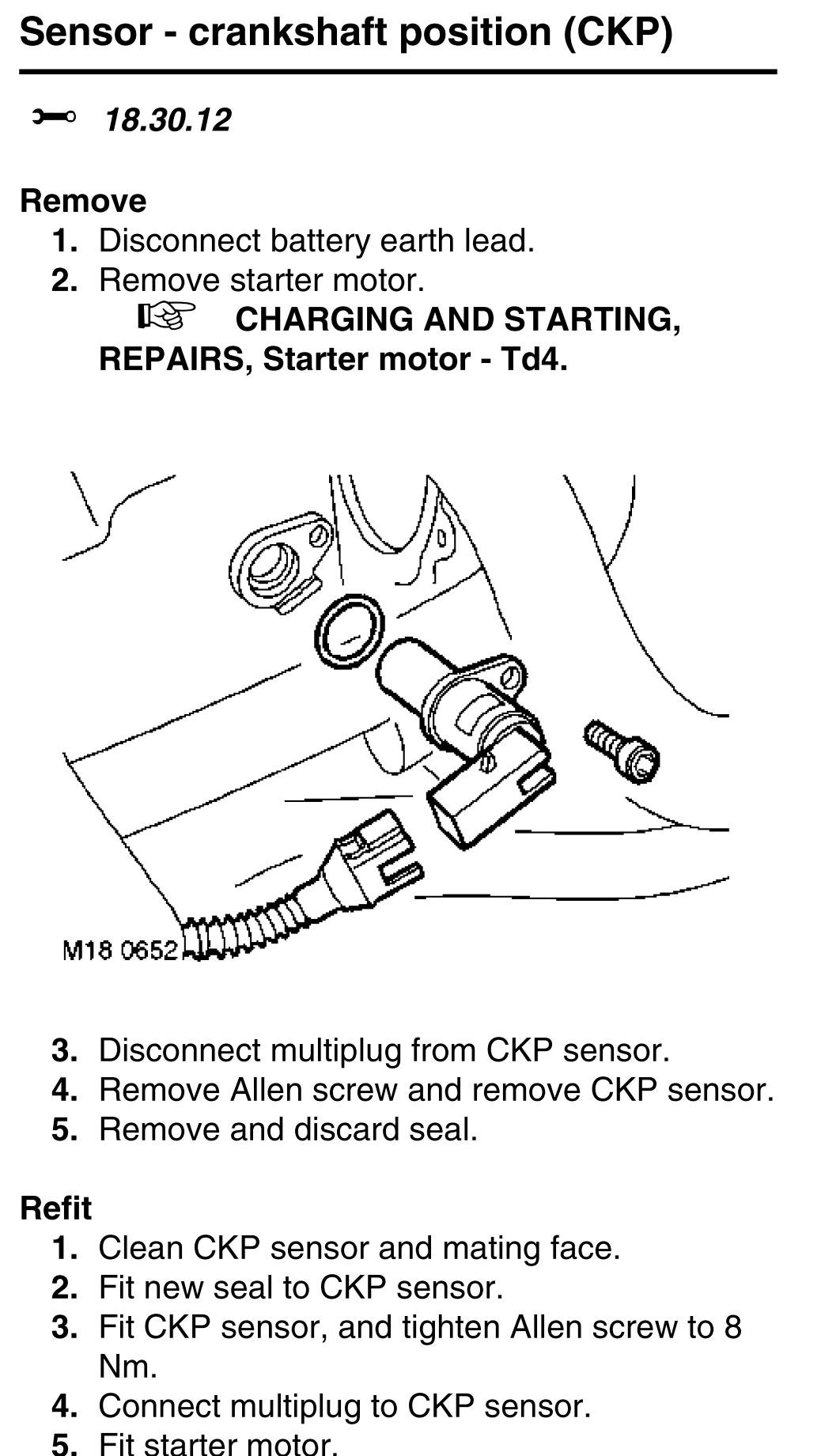 Sensor - crankshaft position (CKP)

18.30.12

Remove
1. Disconnect battery earth lead.
2. Remove starter motor.
CHARGING AND STARTING, REPAIRS, Starter motor - Td4.

M18 0652

3. Disconnect multiplug from CKP sensor.
4. Remove Allen screw and remove CKP sensor.
5. Remove and discard seal.

Refit
1. Clean CKP sensor and mating face.
2. Fit new seal to CKP sensor.
3. Fit CKP sensor, and tighten Allen screw to 8 Nm.
4. Connect multiplug to CKP sensor.
5. Fit starter motor.