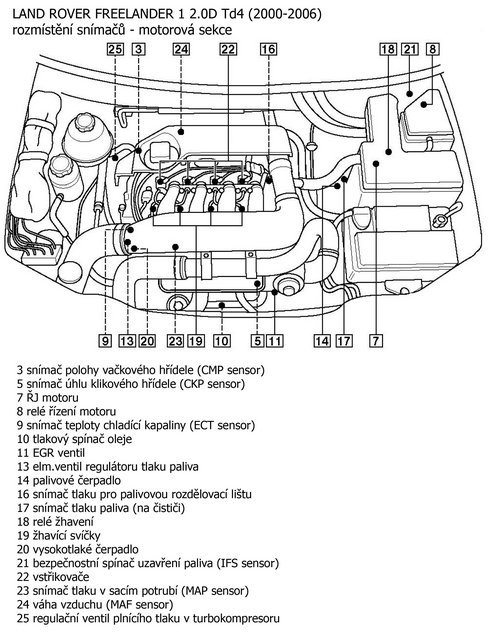 LAND ROVER FREELANDER 1 2.0D Td4 (2000-2006)
rozmístění snímačů - motorová sekce

25 3 24 22 16 18 21 8

9 13 20 23 19 10 5 11 14 17 7

3 snímač polohy vačkového hřídele (CMP sensor)
5 snímač úhlu klikového hřídele (CKP sensor)
7 ŘJ motoru
8 relé řízení motoru
9 snímač teploty chladící kapaliny (ECT sensor)
10 tlakový spínač oleje
11 EGR ventil
13 elm.ventil regulátoru tlaku paliva
14 palivové čerpadlo
16 snímač tlaku pro palivovou rozdělovací lištu
17 snímač tlaku paliva (na čističi)
18 relé žhavení
19 žhavící svíčky
20 vysokotlaké čerpadlo
21 bezpečnostní spínač uzavření paliva (IFS sensor)
22 vstřikovače
23 snímač tlaku v sacím potrubí (MAP sensor)
24 váha vzduchu (MAF sensor)
25 regulační ventil plnícího tlaku v turbokompresoru