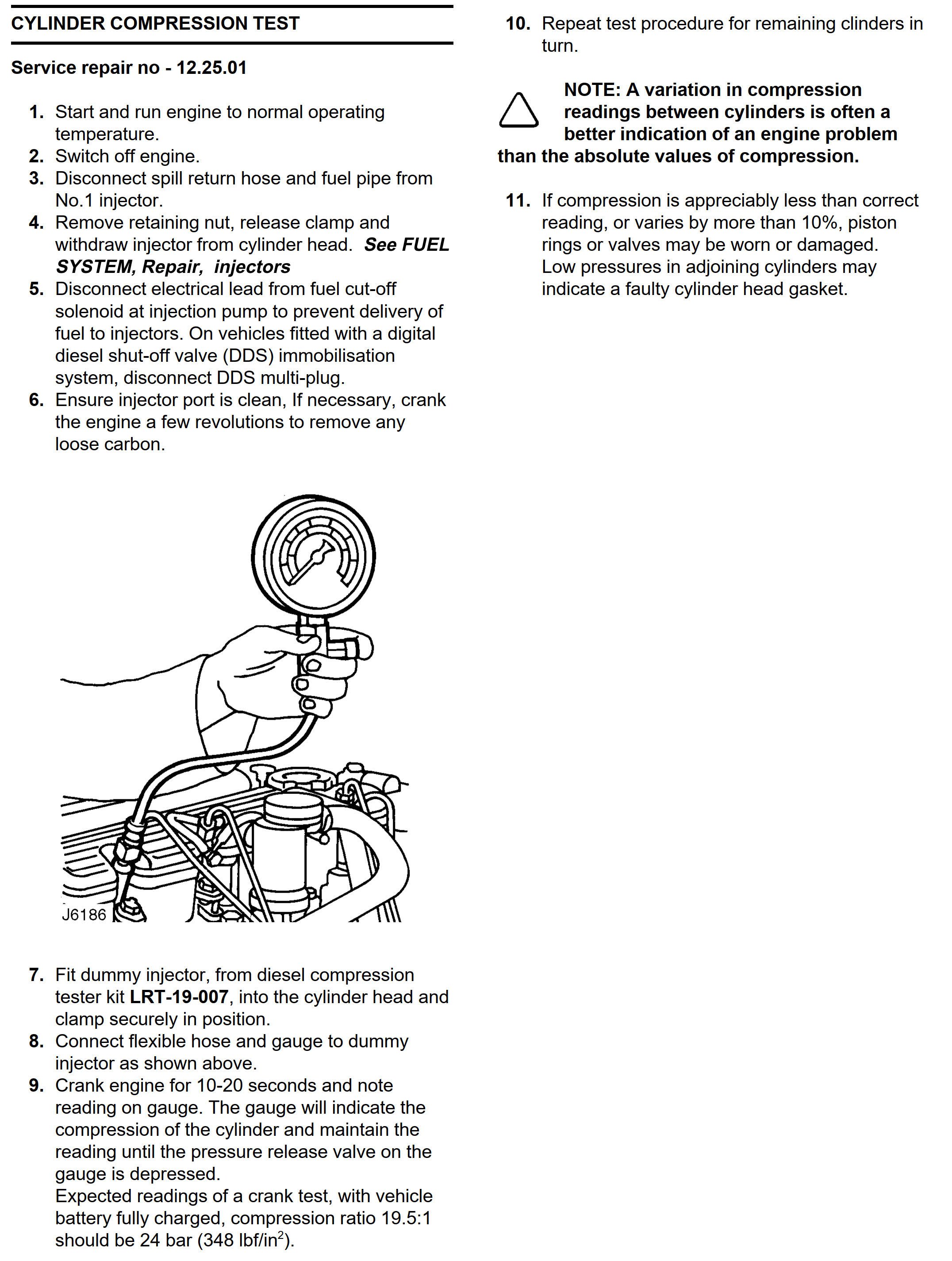 CYLINDER COMPRESSION TEST

Service repair no - 12.25.01

1. Start and run engine to normal operating temperature.
2. Switch off engine.
3. Disconnect spill return hose and fuel pipe from No.1 injector.
4. Remove retaining nut, release clamp and withdraw injector from cylinder head. See FUEL SYSTEM, Repair, injectors
5. Disconnect electrical lead from fuel cut-off solenoid at injection pump to prevent delivery of fuel to injectors. On vehicles fitted with a digital diesel shut-off valve (DDS) immobilisation system, disconnect DDS multi-plug.
6. Ensure injector port is clean, If necessary, crank the engine a few revolutions to remove any loose carbon.

J6186

7. Fit dummy injector, from diesel compression tester kit LRT-19-007, into the cylinder head and clamp securely in position.
8. Connect flexible hose and gauge to dummy injector as shown above.
9. Crank engine for 10-20 seconds and note reading on gauge. The gauge will indicate the compression of the cylinder and maintain the reading until the pressure release valve on the gauge is depressed.
Expected readings of a crank test, with vehicle battery fully charged, compression ratio 19.5:1 should be 24 bar (348 lbf/in$^2$).

10. Repeat test procedure for remaining clinders in turn.

NOTE: A variation in compression readings between cylinders is often a better indication of an engine problem than the absolute values of compression.

11. If compression is appreciably less than correct reading, or varies by more than 10%, piston rings or valves may be worn or damaged. Low pressures in adjoining cylinders may indicate a faulty cylinder head gasket.