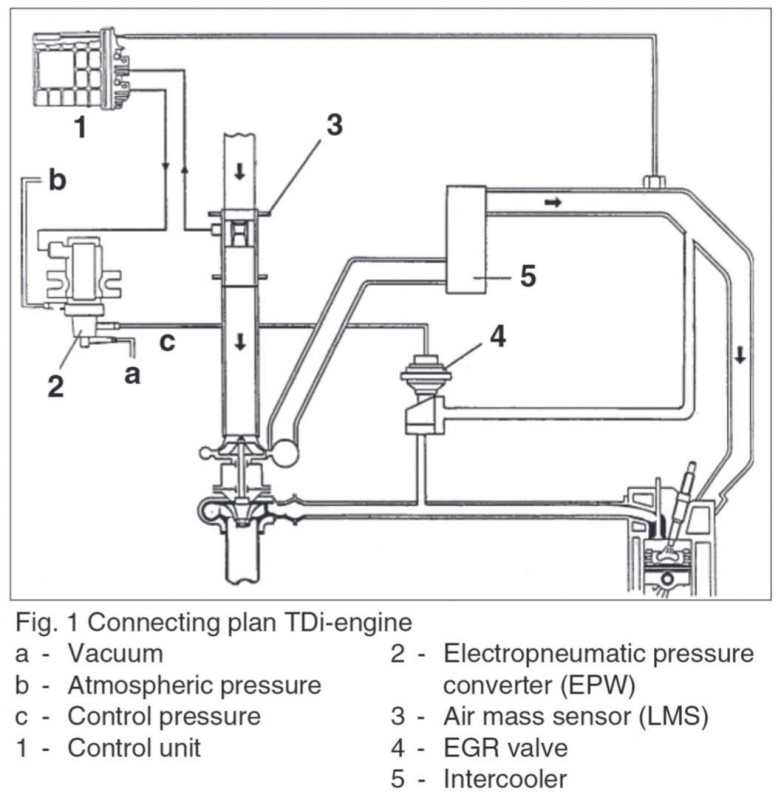 1

3

b

5

c

4

2

a

Fig. 1 Connecting plan TDi-engine

a - Vacuum
b - Atmospheric pressure
c - Control pressure
1 - Control unit

2 - Electropneumatic pressure converter (EPW)
3 - Air mass sensor (LMS)
4 - EGR valve
5 - Intercooler