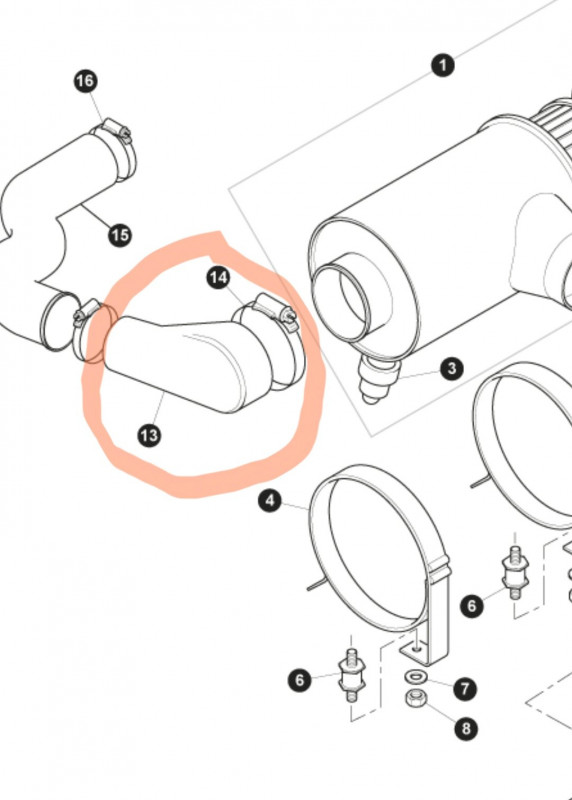 16
1
15
14
3
13
4
6
6
7
8