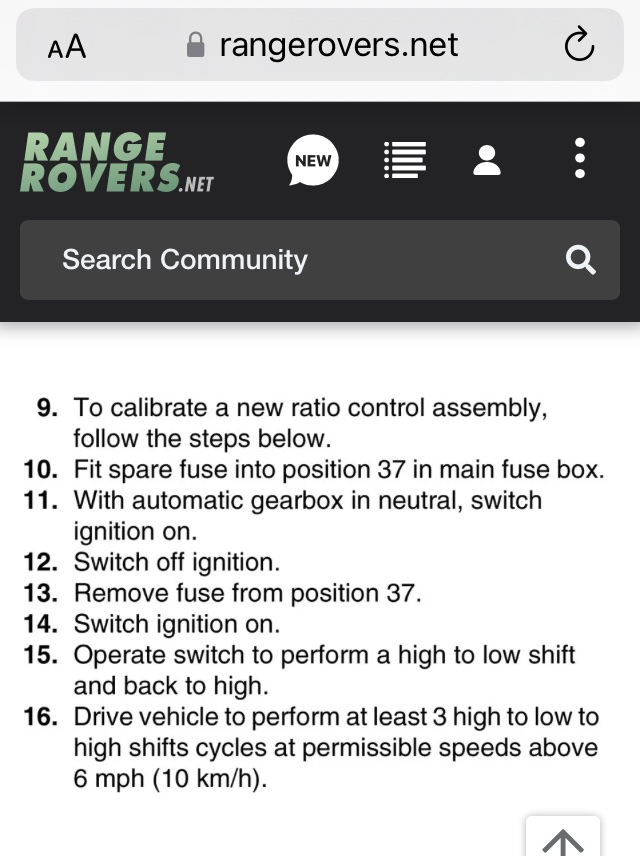 AA rangerovers.net

RANGE ROVERS.NET

NEW

Search Community

9. To calibrate a new ratio control assembly, follow the steps below.
10. Fit spare fuse into position 37 in main fuse box.
11. With automatic gearbox in neutral, switch ignition on.
12. Switch off ignition.
13. Remove fuse from position 37.
14. Switch ignition on.
15. Operate switch to perform a high to low shift and back to high.
16. Drive vehicle to perform at least 3 high to low to high shifts cycles at permissible speeds above 6 mph (10 km/h).