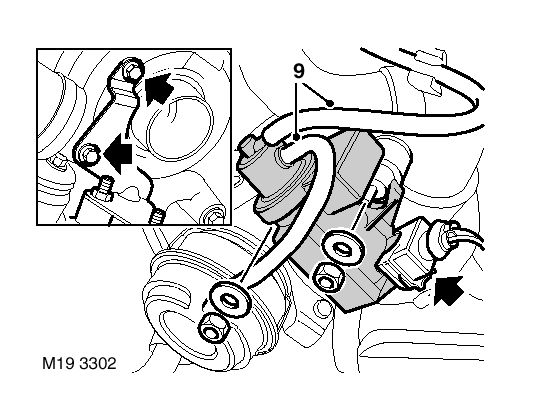 9

M19 3302