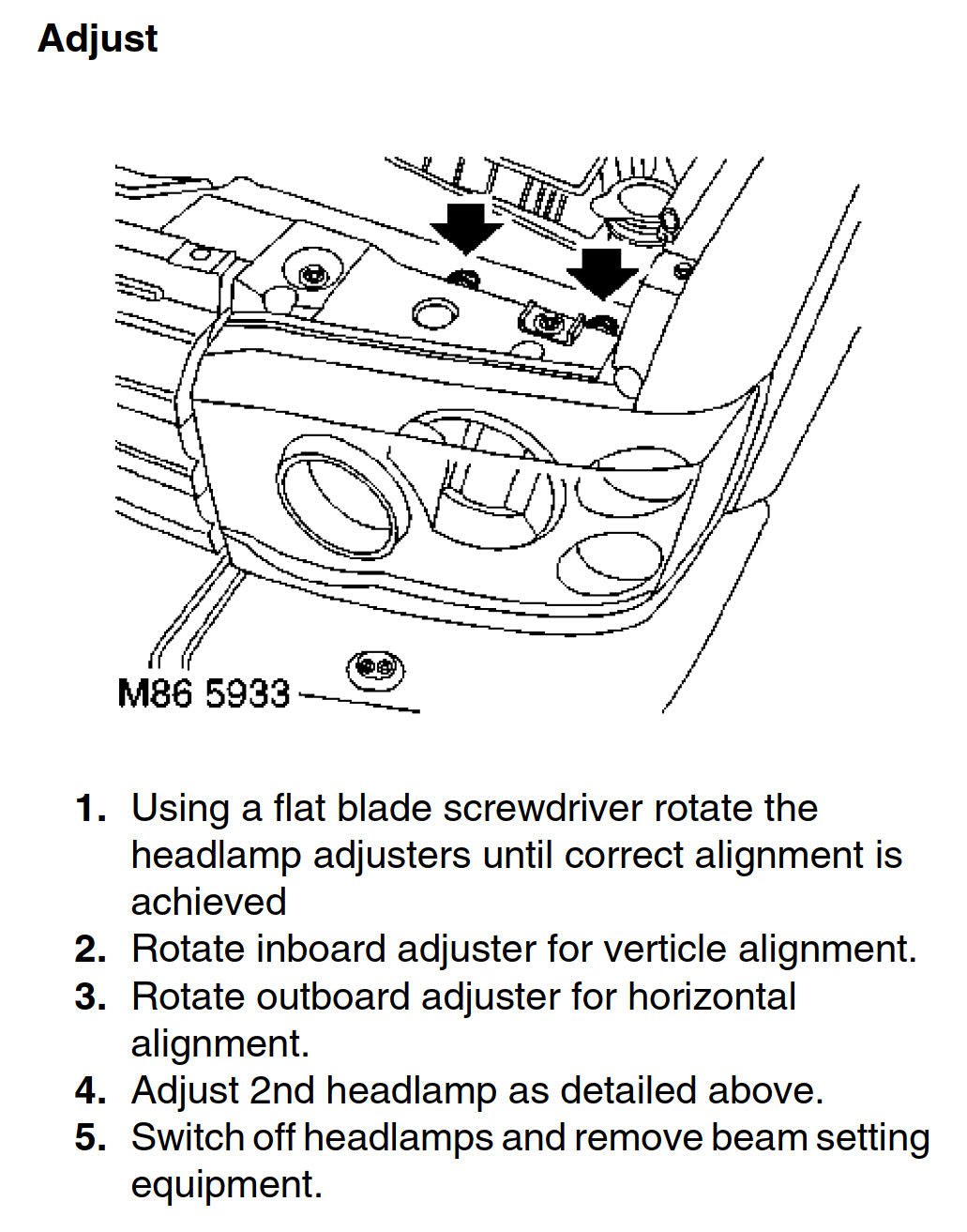 Adjust

M86 5933

1. Using a flat blade screwdriver rotate the headlamp adjusters until correct alignment is achieved
2. Rotate inboard adjuster for verticle alignment.
3. Rotate outboard adjuster for horizontal alignment.
4. Adjust 2nd headlamp as detailed above.
5. Switch off headlamps and remove beam setting equipment.