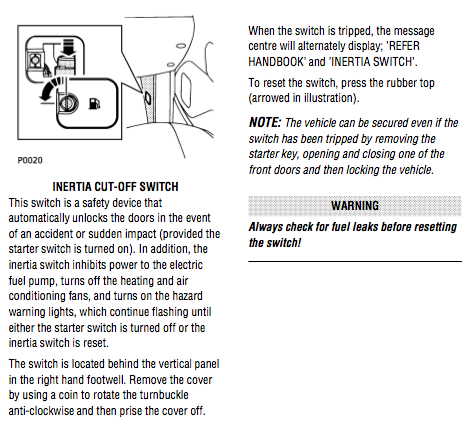 P0020

INERTIA CUT-OFF SWITCH

This switch is a safety device that automatically unlocks the doors in the event of an accident or sudden impact (provided the starter switch is turned on). In addition, the inertia switch inhibits power to the electric fuel pump, turns off the heating and air conditioning fans, and turns on the hazard warning lights, which continue flashing until either the starter switch is turned off or the inertia switch is reset.

The switch is located behind the vertical panel in the right hand footwell. Remove the cover by using a coin to rotate the turnbuckle anti-clockwise and then prise the cover off.

When the switch is tripped, the message centre will alternately display; 'REFER HANDBOOK' and 'INERTIA SWITCH'.

To reset the switch, press the rubber top (arrowed in illustration).

NOTE: The vehicle can be secured even if the switch has been tripped by removing the starter key, opening and closing one of the front doors and then locking the vehicle.

WARNING

Always check for fuel leaks before resetting the switch!