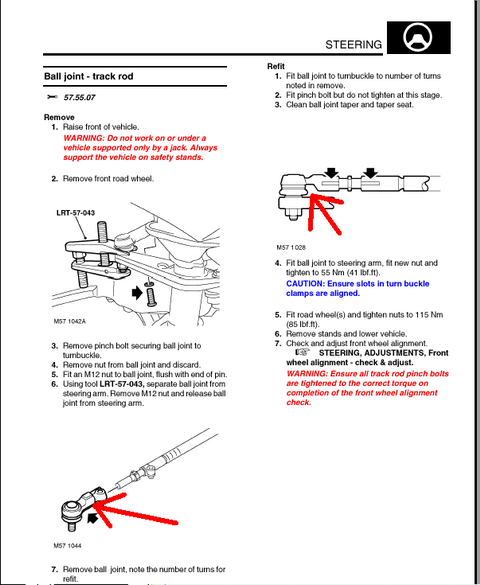 STEERING

Ball joint - track rod

57.55.07

Remove
1. Raise front of vehicle.
WARNING: Do not work on or under a vehicle supported only by a jack. Always support the vehicle on safety stands.

2. Remove front road wheel.

LRT-57-043

M57 1042A

3. Remove pinch bolt securing ball joint to turnbuckle.
4. Remove nut from ball joint and discard.
5. Fit an M12 nut to ball joint, flush with end of pin.
6. Using tool LRT-57-043, separate ball joint from steering arm. Remove M12 nut and release ball joint from steering arm.

M57 1044

7. Remove ball joint, note the number of turns for refit.

Refit
1. Fit ball joint to turnbuckle to number of turns noted in remove.
2. Fit pinch bolt but do not tighten at this stage.
3. Clean ball joint taper and taper seat.

M57 1028

4. Fit ball joint to steering arm, fit new nut and tighten to 55 Nm (41 lbf.ft).
CAUTION: Ensure slots in turn buckle clamps are aligned.

5. Fit road wheel(s) and tighten nuts to 115 Nm (85 lbf.ft).
6. Remove stands and lower vehicle.
7. Check and adjust front wheel alignment.
STEERING, ADJUSTMENTS, Front wheel alignment - check & adjust.
WARNING: Ensure all track rod pinch bolts are tightened to the correct torque on completion of the front wheel alignment check.