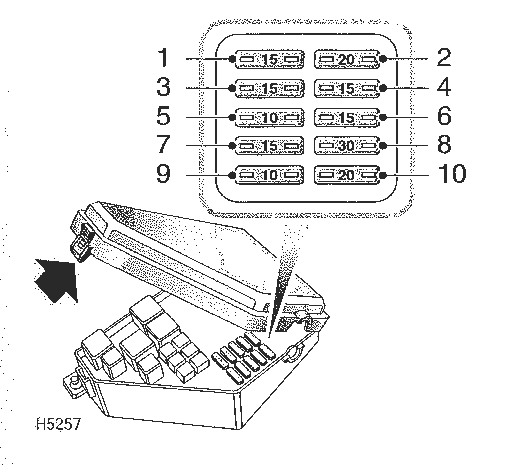 1 15 20 2
3 15 15 4
5 10 15 6
7 15 30 8
9 10 20 10

H5257