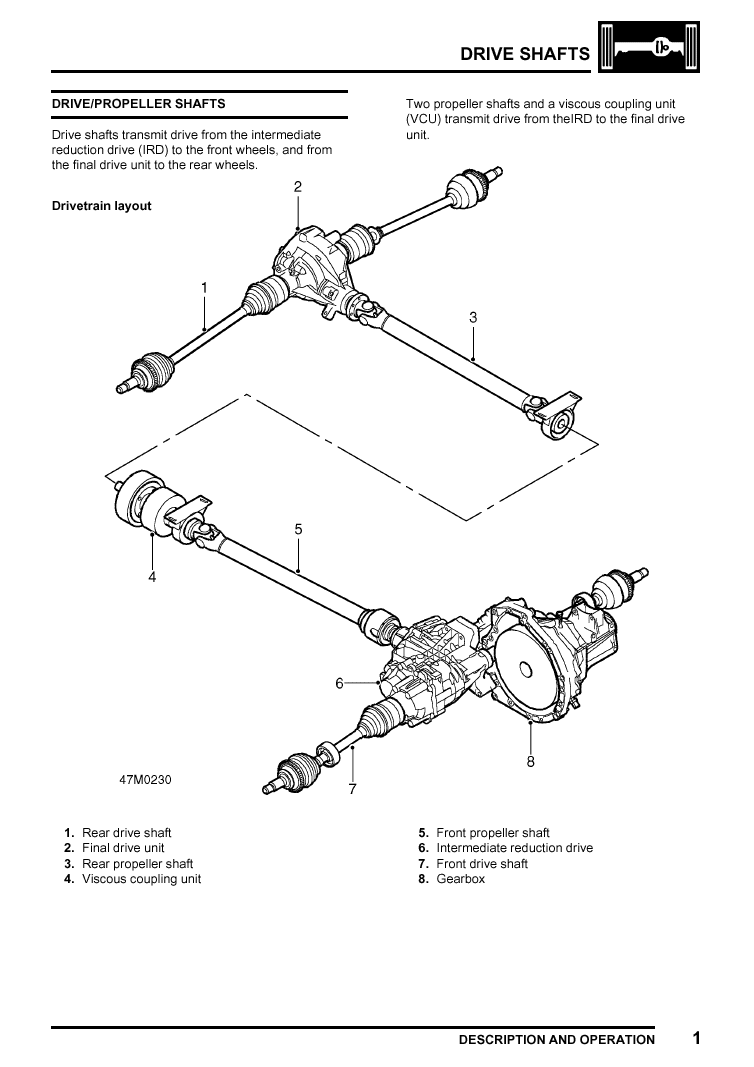 DRIVE SHAFTS

DRIVE/PROPELLER SHAFTS

Drive shafts transmit drive from the intermediate reduction drive (IRD) to the front wheels, and from the final drive unit to the rear wheels.

Two propeller shafts and a viscous coupling unit (VCU) transmit drive from theIRD to the final drive unit.

Drivetrain layout

2
1
3
5
4
6
8
7

47M0230

1. Rear drive shaft
2. Final drive unit
3. Rear propeller shaft
4. Viscous coupling unit

5. Front propeller shaft
6. Intermediate reduction drive
7. Front drive shaft
8. Gearbox

DESCRIPTION AND OPERATION 1