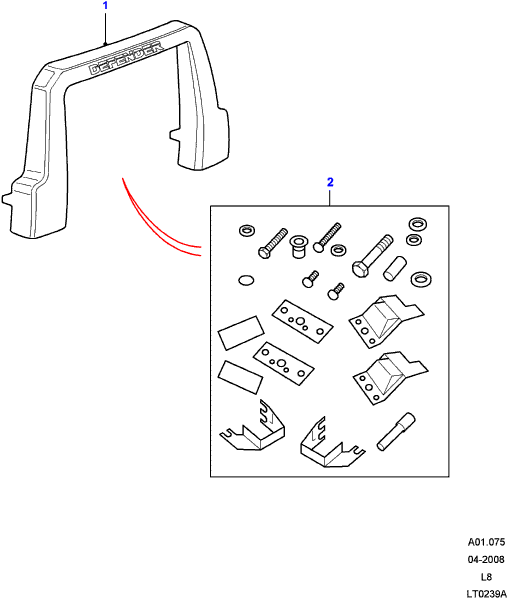 1

DEFENDER

2

A01.075
04-2008
L8
LT0239A