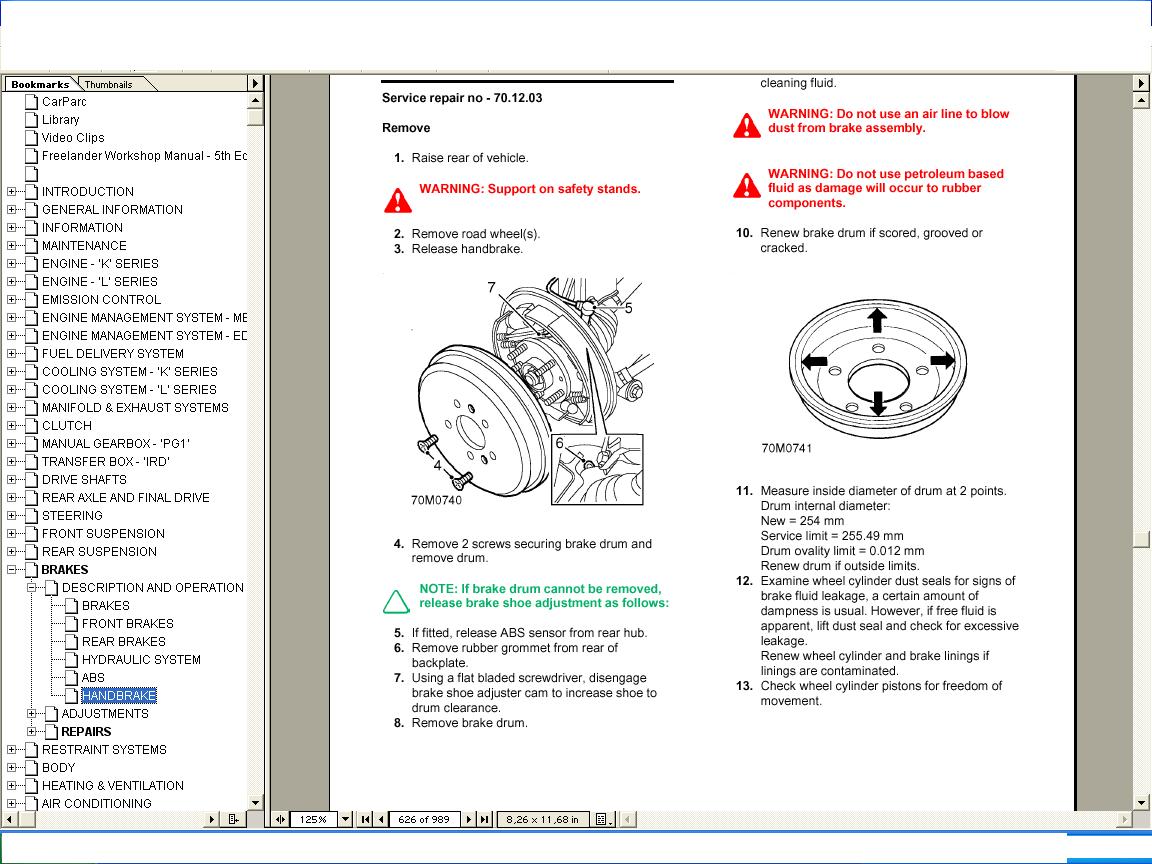 Bookmarks Thumbnails

CarParc
Library
Video Clips
Freelander Workshop Manual - 5th Ec
INTRODUCTION
GENERAL INFORMATION
INFORMATION
MAINTENANCE
ENGINE - 'K' SERIES
ENGINE - 'L' SERIES
EMISSION CONTROL
ENGINE MANAGEMENT SYSTEM - ME
ENGINE MANAGEMENT SYSTEM - EC
FUEL DELIVERY SYSTEM
COOLING SYSTEM - 'K' SERIES
COOLING SYSTEM - 'L' SERIES
MANIFOLD & EXHAUST SYSTEMS
CLUTCH
MANUAL GEARBOX - 'PG1'
TRANSFER BOX - 'IRD'
DRIVE SHAFTS
REAR AXLE AND FINAL DRIVE
STEERING
FRONT SUSPENSION
REAR SUSPENSION
BRAKES
DESCRIPTION AND OPERATION
BRAKES
FRONT BRAKES
REAR BRAKES
HYDRAULIC SYSTEM
ABS
HANDBRAKE
ADJUSTMENTS
REPAIRS
RESTRAINT SYSTEMS
BODY
HEATING & VENTILATION
AIR CONDITIONING

Service repair no - 70.12.03

Remove

1. Raise rear of vehicle.

WARNING: Support on safety stands.

2. Remove road wheel(s).
3. Release handbrake.

7
5
6
4
70M0740

4. Remove 2 screws securing brake drum and remove drum.

NOTE: If brake drum cannot be removed, release brake shoe adjustment as follows:

5. If fitted, release ABS sensor from rear hub.
6. Remove rubber grommet from rear of backplate.
7. Using a flat bladed screwdriver, disengage brake shoe adjuster cam to increase shoe to drum clearance.
8. Remove brake drum.

cleaning fluid.

WARNING: Do not use an air line to blow dust from brake assembly.

WARNING: Do not use petroleum based fluid as damage will occur to rubber components.

10. Renew brake drum if scored, grooved or cracked.

70M0741

11. Measure inside diameter of drum at 2 points.
Drum internal diameter:
New = 254 mm
Service limit = 255.49 mm
Drum ovality limit = 0.012 mm
Renew drum if outside limits.
12. Examine wheel cylinder dust seals for signs of brake fluid leakage, a certain amount of dampness is usual. However, if free fluid is apparent, lift dust seal and check for excessive leakage.
Renew wheel cylinder and brake linings if linings are contaminated.
13. Check wheel cylinder pistons for freedom of movement.

125%
626 of 989
8,26 x 11,68 in