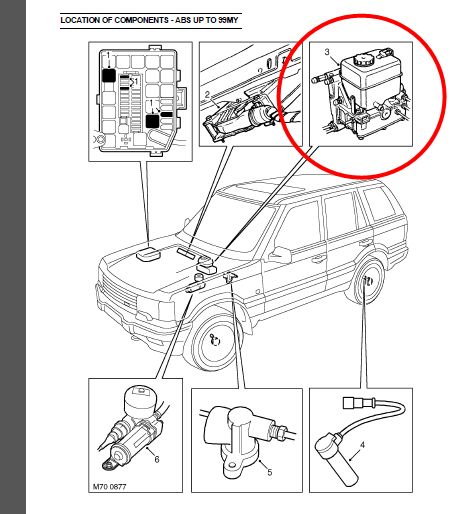 LOCATION OF COMPONENTS - ABS UP TO 99MY

1
1
1
2
3
6
5
4
M70 0877