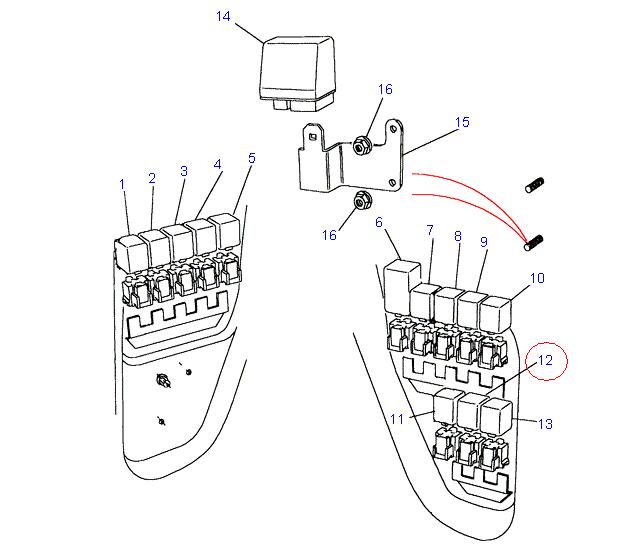 14
16
15
1
2
3
4
5
16
6
7
8
9
10
12
11
13