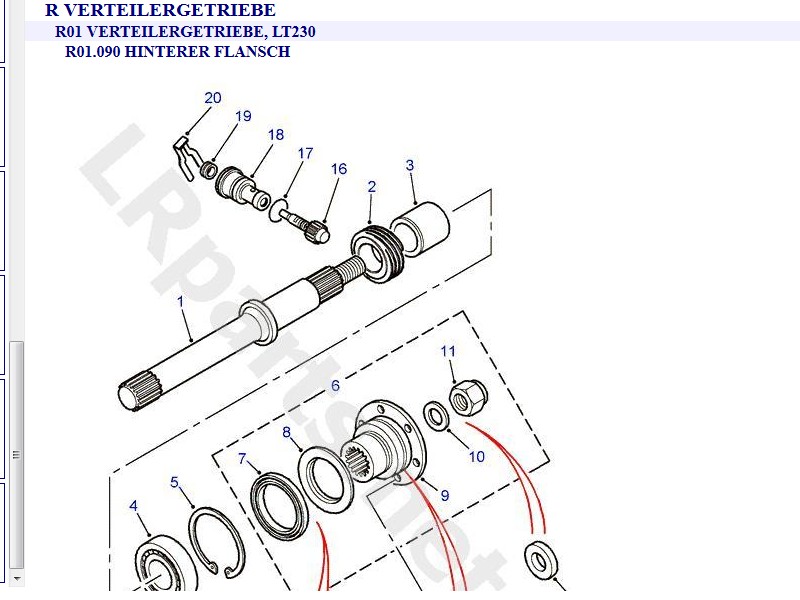 R VERTEILERGETRIEBE
R01 VERTEILERGETRIEBE, LT230
R01.090 HINTERER FLANSCH

20
19
18
17
16
2
3
1
11
6
8
7
10
9
5
4

LRpartsnet