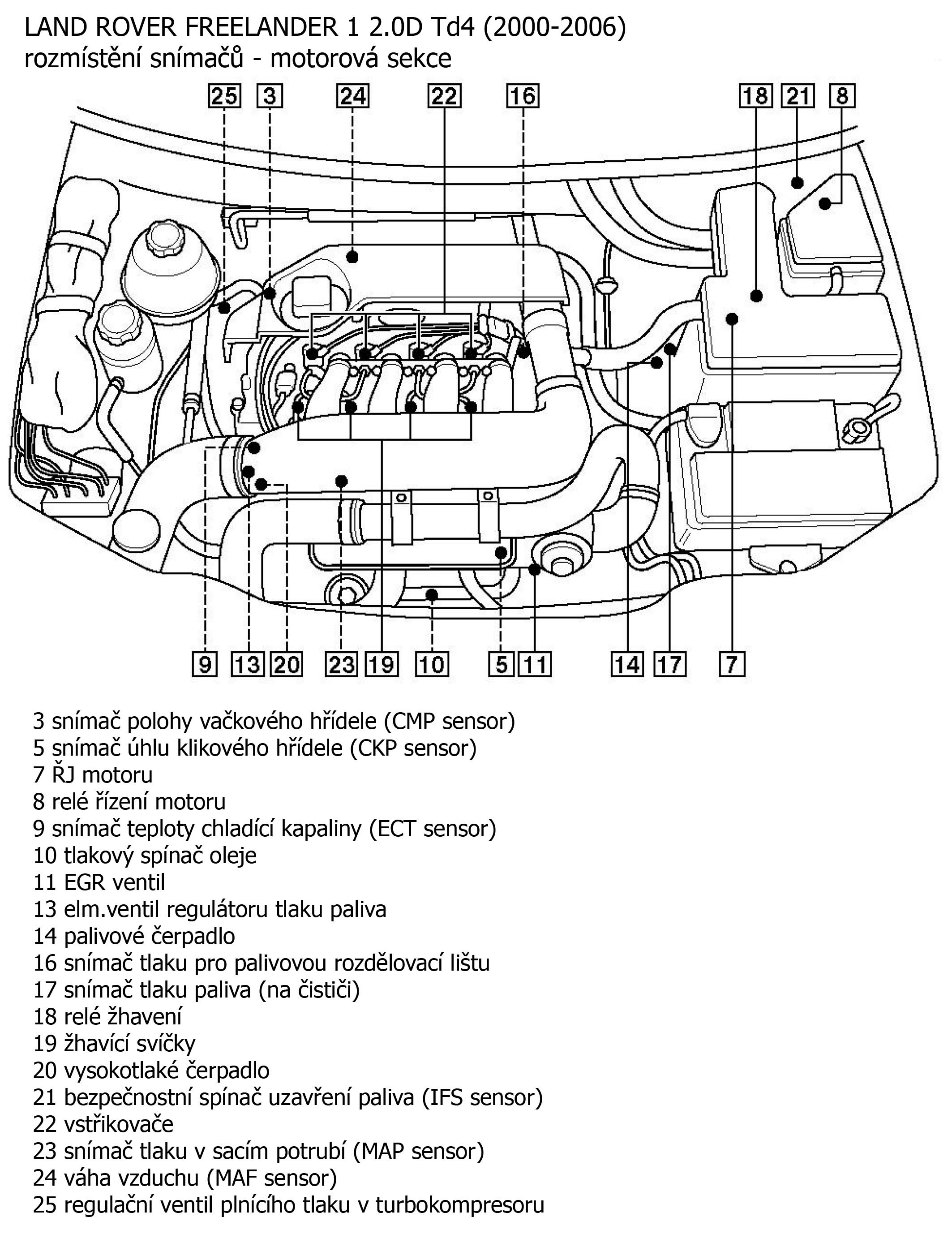 LAND ROVER FREELANDER 1 2.0D Td4 (2000-2006)
rozmístění snímačů - motorová sekce

25 3 24 22 16 18 21 8

9 13 20 23 19 10 5 11 14 17 7

3 snímač polohy vačkového hřídele (CMP sensor)
5 snímač úhlu klikového hřídele (CKP sensor)
7 ŘJ motoru
8 relé řízení motoru
9 snímač teploty chladící kapaliny (ECT sensor)
10 tlakový spínač oleje
11 EGR ventil
13 elm.ventil regulátoru tlaku paliva
14 palivové čerpadlo
16 snímač tlaku pro palivovou rozdělovací lištu
17 snímač tlaku paliva (na čističi)
18 relé žhavení
19 žhavící svíčky
20 vysokotlaké čerpadlo
21 bezpečnostní spínač uzavření paliva (IFS sensor)
22 vstřikovače
23 snímač tlaku v sacím potrubí (MAP sensor)
24 váha vzduchu (MAF sensor)
25 regulační ventil plnícího tlaku v turbokompresoru