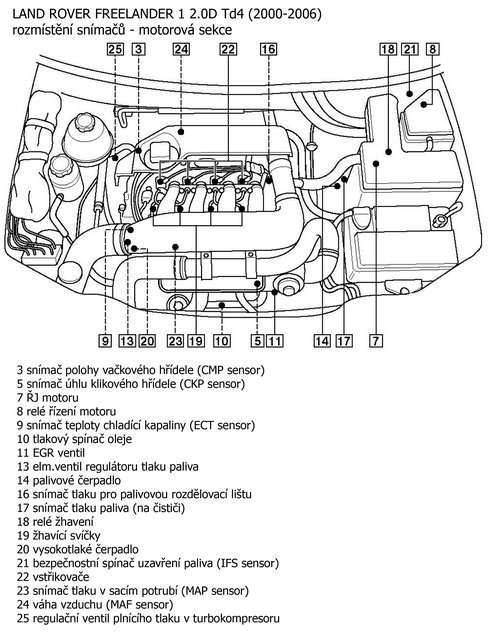 LAND ROVER FREELANDER 1 2.0D Td4 (2000-2006)
rozmístění snímačů - motorová sekce

25 3 24 22 16 18 21 8

9 13 20 23 19 10 5 11 14 17 7

3 snímač polohy vačkového hřídele (CMP sensor)
5 snímač úhlu klikového hřídele (CKP sensor)
7 ŘJ motoru
8 relé řízení motoru
9 snímač teploty chladící kapaliny (ECT sensor)
10 tlakový spínač oleje
11 EGR ventil
13 elm.ventil regulátoru tlaku paliva
14 palivové čerpadlo
16 snímač tlaku pro palivovou rozdělovací lištu
17 snímač tlaku paliva (na čističi)
18 relé žhavení
19 žhavící svíčky
20 vysokotlaké čerpadlo
21 bezpečnostní spínač uzavření paliva (IFS sensor)
22 vstřikovače
23 snímač tlaku v sacím potrubí (MAP sensor)
24 váha vzduchu (MAF sensor)
25 regulační ventil plnícího tlaku v turbokompresoru