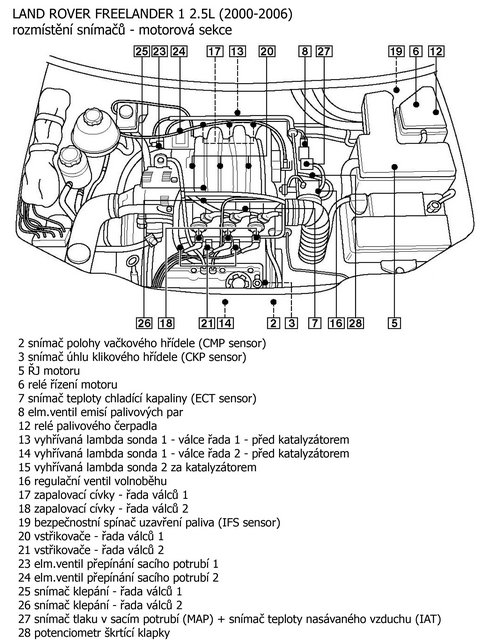 LAND ROVER FREELANDER 1 2.5L (2000-2006)
rozmístění snímačů - motorová sekce

25 23 24 17 13 20 8 27 19 6 12

26 18 21 14 2 3 7 16 28 5

2 snímač polohy vačkového hřídele (CMP sensor)
3 snímač úhlu klikového hřídele (CKP sensor)
5 ŘJ motoru
6 relé řízení motoru
7 snímač teploty chladící kapaliny (ECT sensor)
8 elm.ventil emisí palivových par
12 relé palivového čerpadla
13 vyhřívaná lambda sonda 1 - válce řada 1 - před katalyzátorem
14 vyhřívaná lambda sonda 1 - válce řada 2 - před katalyzátorem
15 vyhřívaná lambda sonda 2 za katalyzátorem
16 regulační ventil volnoběhu
17 zapalovací cívky - řada válců 1
18 zapalovací cívky - řada válců 2
19 bezpečnostní spínač uzavření paliva (IFS sensor)
20 vstřikovače - řada válců 1
21 vstřikovače - řada válců 2
23 elm.ventil přepínání sacího potrubí 1
24 elm.ventil přepínání sacího potrubí 2
25 snímač klepání - řada válců 1
26 snímač klepání - řada válců 2
27 snímač tlaku v sacím potrubí (MAP) + snímač teploty nasávaného vzduchu (IAT)
28 potenciometr škrtící klapky