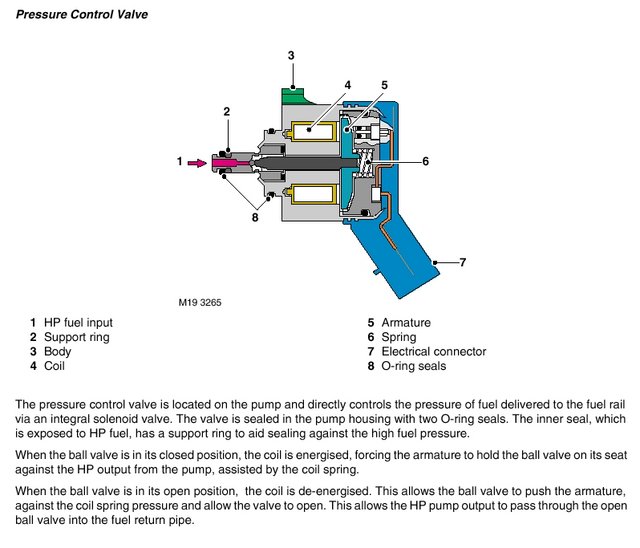 Pressure Control Valve

3
4
5
2
1
6
8
7

M19 3265

1 HP fuel input
2 Support ring
3 Body
4 Coil

5 Armature
6 Spring
7 Electrical connector
8 O-ring seals

The pressure control valve is located on the pump and directly controls the pressure of fuel delivered to the fuel rail via an integral solenoid valve. The valve is sealed in the pump housing with two O-ring seals. The inner seal, which is exposed to HP fuel, has a support ring to aid sealing against the high fuel pressure.

When the ball valve is in its closed position, the coil is energised, forcing the armature to hold the ball valve on its seat against the HP output from the pump, assisted by the coil spring.

When the ball valve is in its open position, the coil is de-energised. This allows the ball valve to push the armature, against the coil spring pressure and allow the valve to open. This allows the HP pump output to pass through the open ball valve into the fuel return pipe.