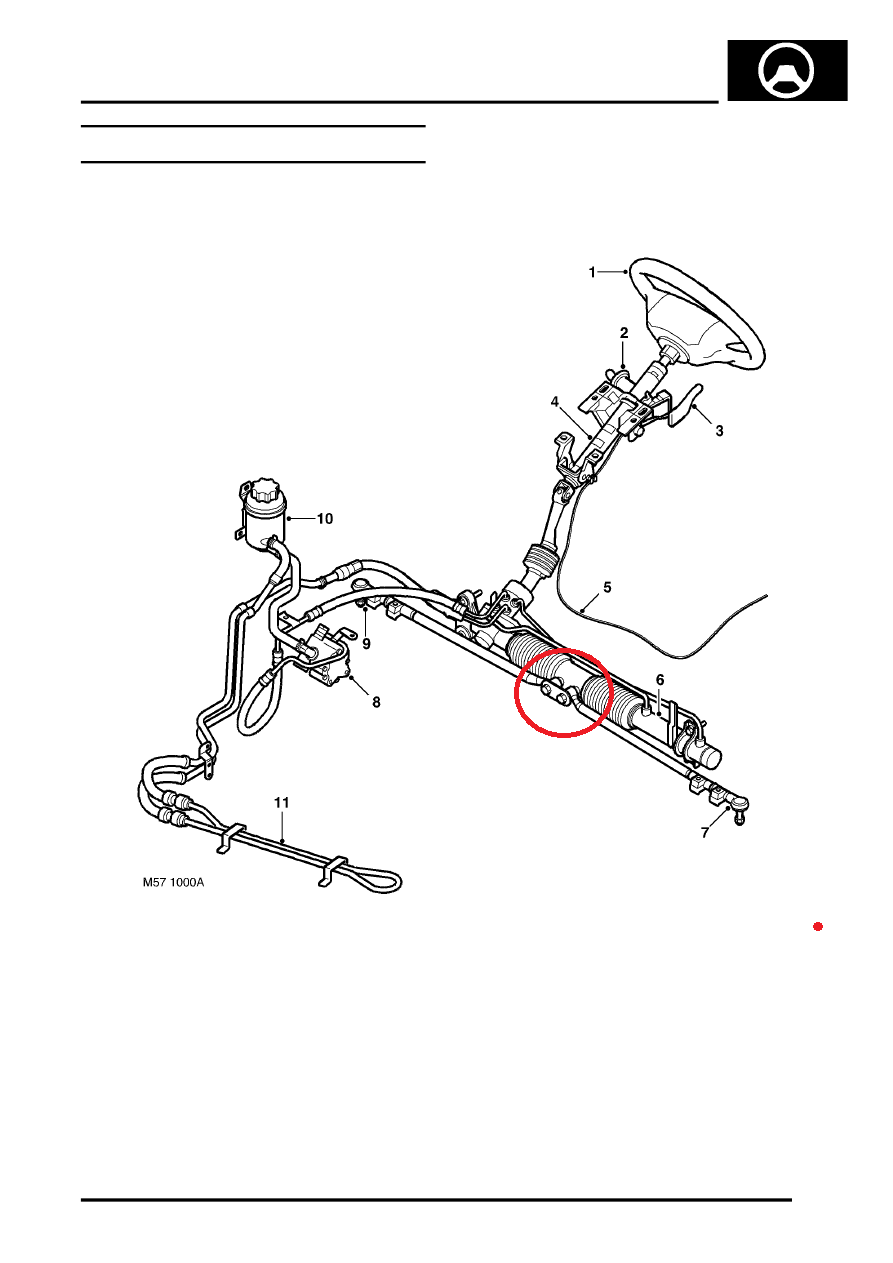 1

2

3

4

5

6

7

8

9

10

11

M57 1000A