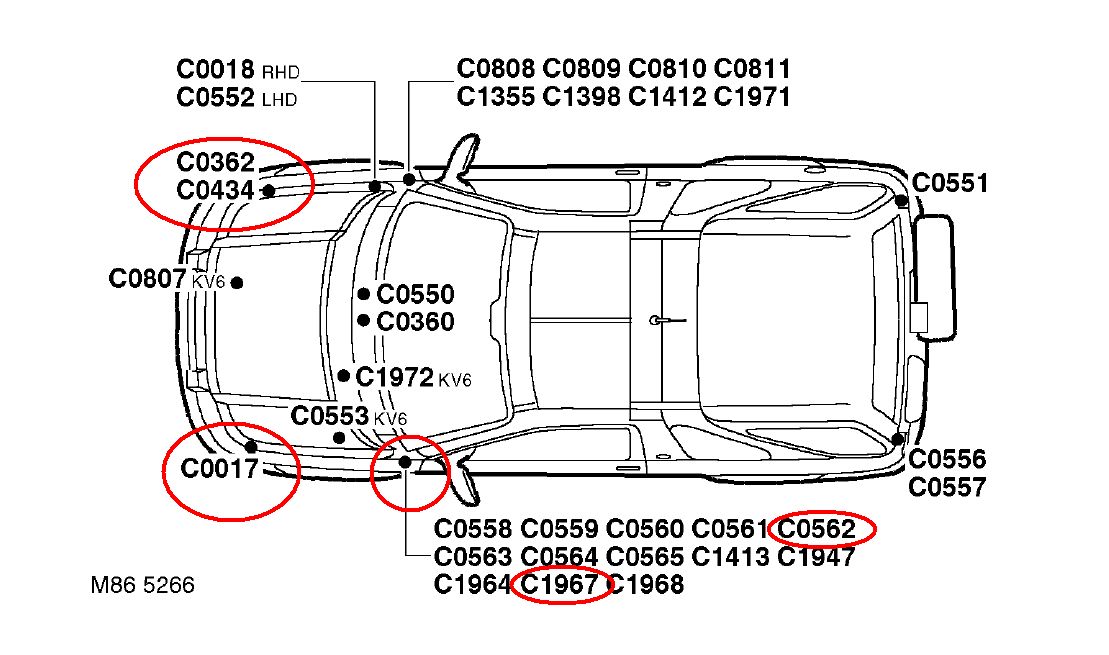 C0018 RHD
C0552 LHD

C0808 C0809 C0810 C0811
C1355 C1398 C1412 C1971

C0362
C0434

C0551

C0807 KV6

C0550
C0360

C1972 KV6

C0553 KV6

C0017

C0556
C0557

C0558 C0559 C0560 C0561 C0562
C0563 C0564 C0565 C1413 C1947
C1964 C1967 C1968

M86 5266