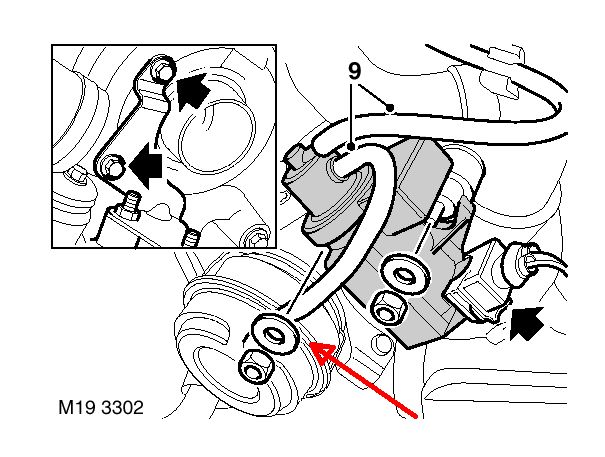 9

M19 3302