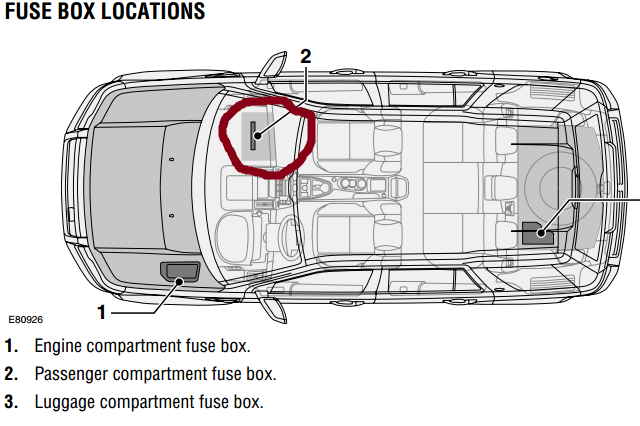 FUSE BOX LOCATIONS

2

1

E80926

1. Engine compartment fuse box.

2. Passenger compartment fuse box.

3. Luggage compartment fuse box.