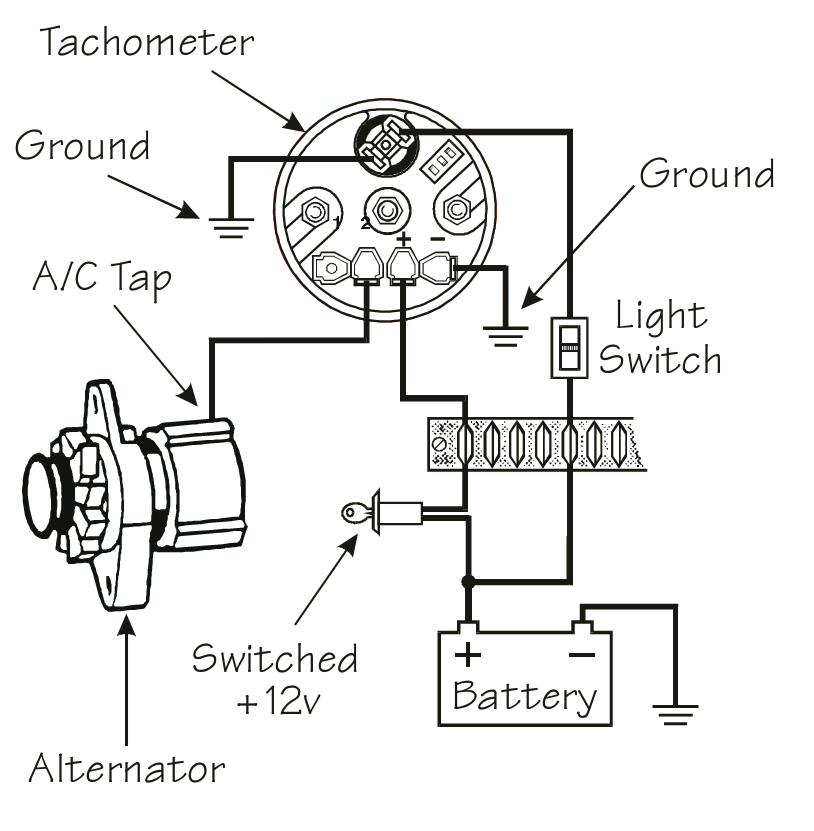 Tachometer

Ground

Ground

1 2 + −

A/C Tap

Light Switch

Switched +12v

+ −
Battery

Alternator