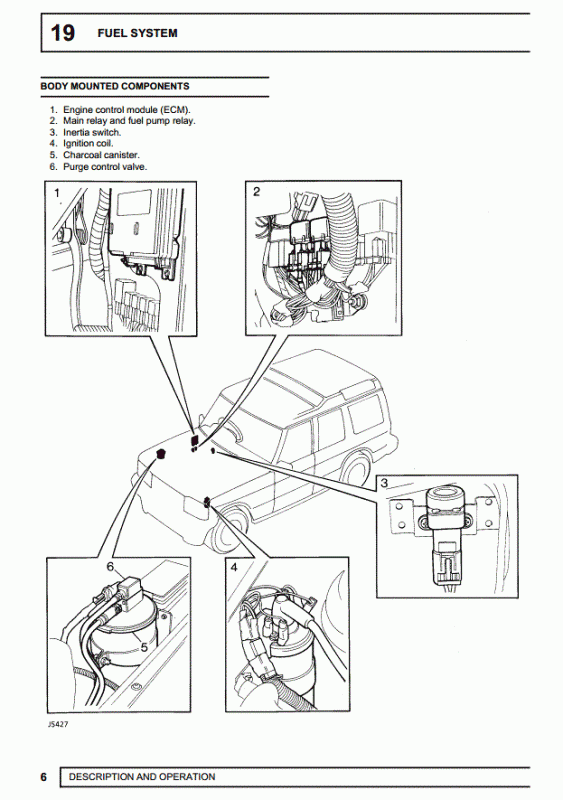 19 FUEL SYSTEM

BODY MOUNTED COMPONENTS

1. Engine control module (ECM).
2. Main relay and fuel pump relay.
3. Inertia switch.
4. Ignition coil.
5. Charcoal canister.
6. Purge control valve.

1

2

3

6

5

4

J5427

6 DESCRIPTION AND OPERATION