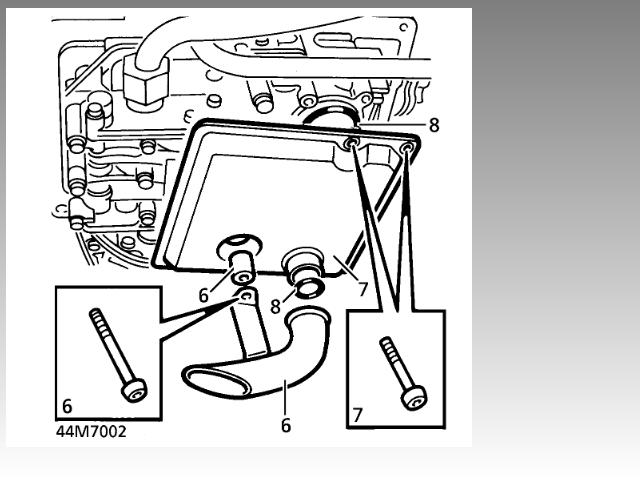 8
6
8
7
6
6
7
44M7002