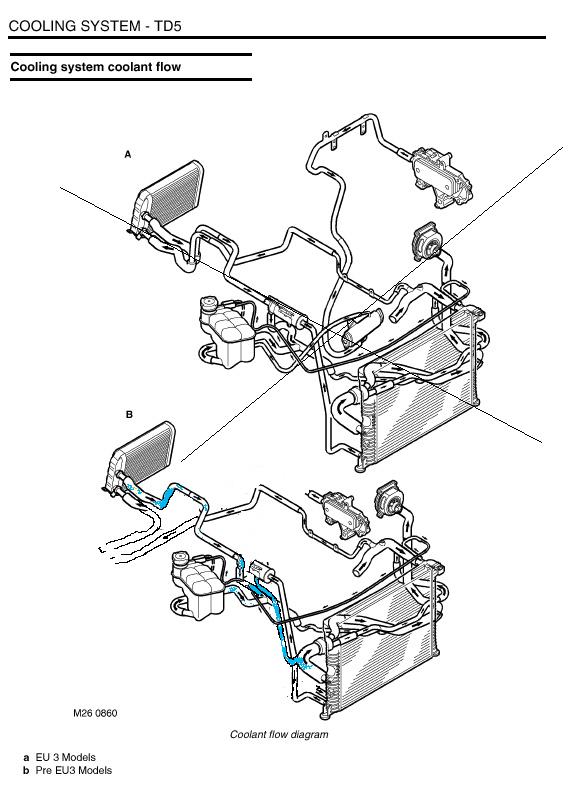 COOLING SYSTEM - TD5

Cooling system coolant flow

A

B

M26 0860

Coolant flow diagram

a EU 3 Models
b Pre EU3 Models