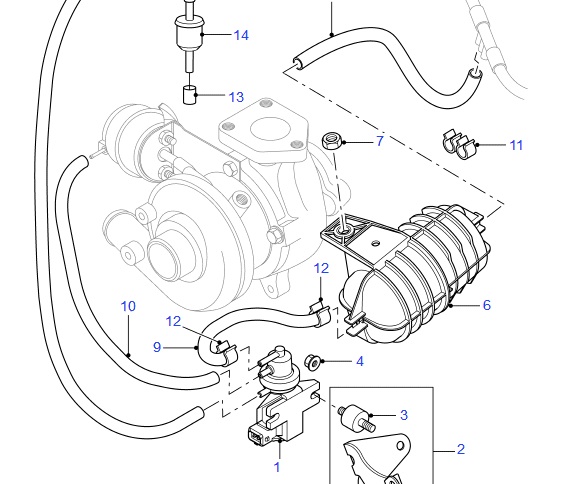 14
13
7
11
12
6
10
12
9
4
3
2
1