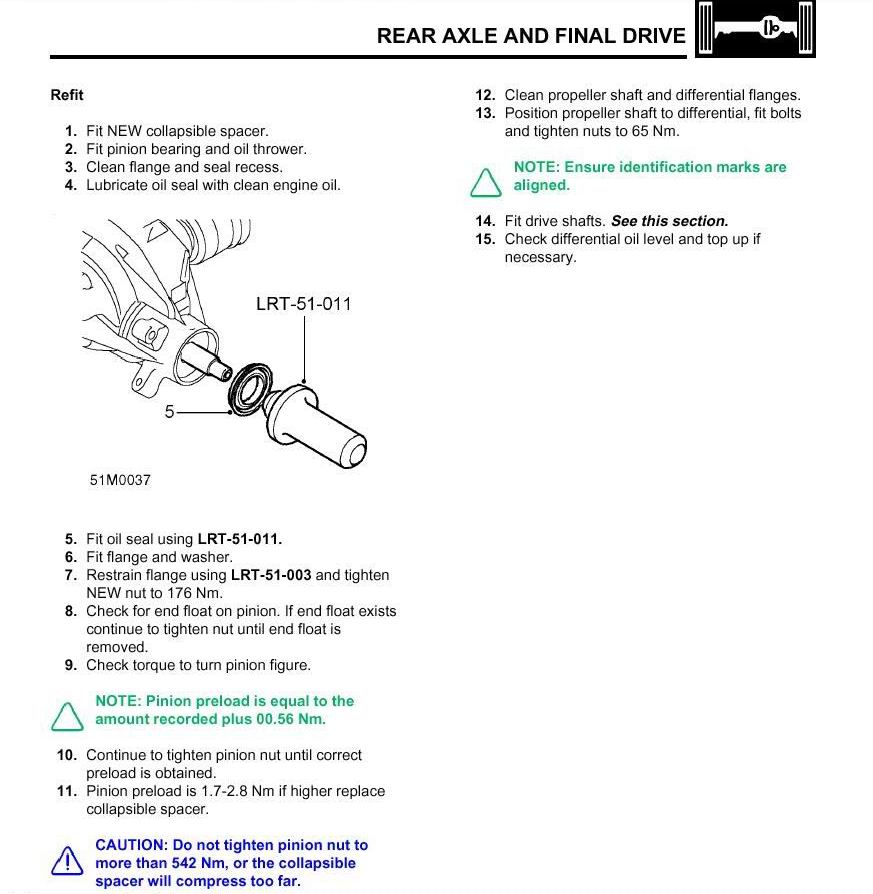 REAR AXLE AND FINAL DRIVE

Refit

1. Fit NEW collapsible spacer.
2. Fit pinion bearing and oil thrower.
3. Clean flange and seal recess.
4. Lubricate oil seal with clean engine oil.

LRT-51-011

5

51M0037

5. Fit oil seal using LRT-51-011.
6. Fit flange and washer.
7. Restrain flange using LRT-51-003 and tighten NEW nut to 176 Nm.
8. Check for end float on pinion. If end float exists continue to tighten nut until end float is removed.
9. Check torque to turn pinion figure.

NOTE: Pinion preload is equal to the amount recorded plus 00.56 Nm.

10. Continue to tighten pinion nut until correct preload is obtained.
11. Pinion preload is 1.7-2.8 Nm if higher replace collapsible spacer.

CAUTION: Do not tighten pinion nut to more than 542 Nm, or the collapsible spacer will compress too far.

12. Clean propeller shaft and differential flanges.
13. Position propeller shaft to differential, fit bolts and tighten nuts to 65 Nm.

NOTE: Ensure identification marks are aligned.

14. Fit drive shafts. See this section.
15. Check differential oil level and top up if necessary.